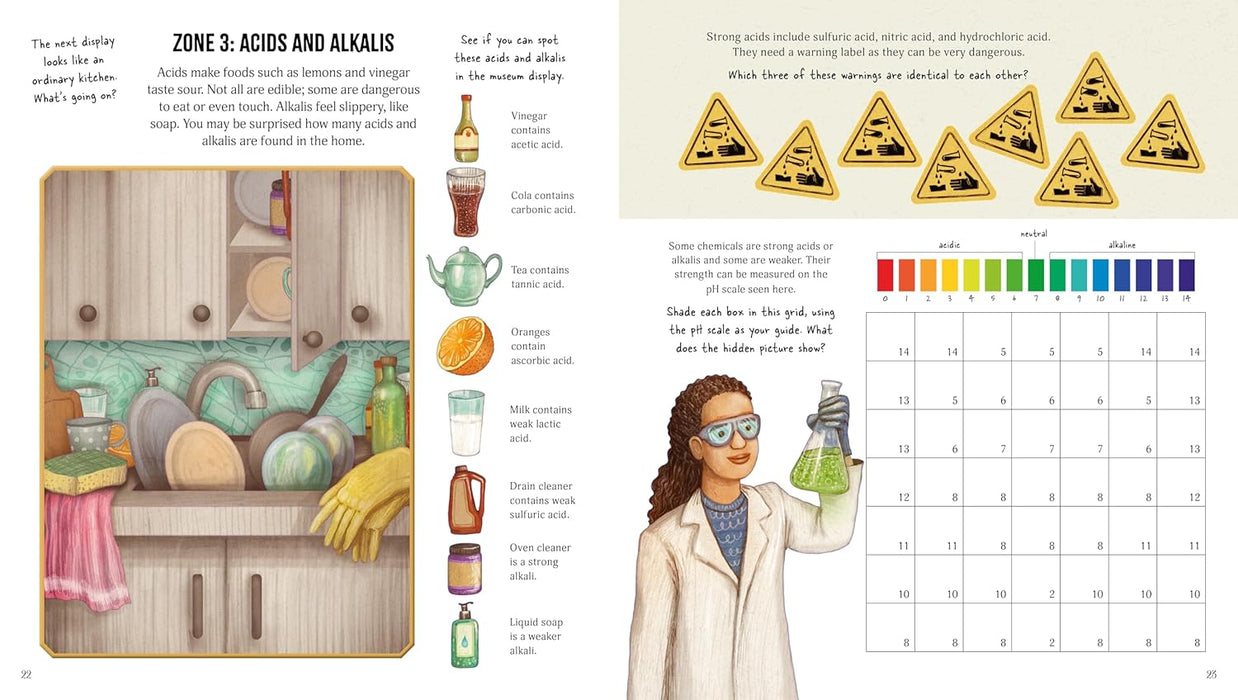 The next display looks like an ordinary kitchen. What's going on?

ZONE 3: ACIDS AND ALKALIS

Acids make foods such as lemons and vinegar taste sour. Not all are edible; some are dangerous to eat or even touch. Alkalis feel slippery, like soap. You may be surprised how many acids and alkalis are found in the home.

See if you can spot these acids and alkalis in the museum display.

Vinegar contains acetic acid.

Cola contains carbonic acid.

Tea contains tannic acid.

Oranges contain ascorbic acid.

Milk contains weak lactic acid.

Drain cleaner contains weak sulfuric acid.

Oven cleaner is a strong alkali.

Liquid soap is a weaker alkali.

22

Strong acids include sulfuric acid, nitric acid, and hydrochloric acid. They need a warning label as they can be very dangerous.

Which three of these warnings are identical to each other?

Some chemicals are strong acids or alkalis and some are weaker. Their strength can be measured on the pH scale seen here.

Shade each box in this grid, using the pH scale as your guide. What does the hidden picture show?

acidic neutral alkaline

0 1 2 3 4 5 6 7 8 9 10 11 12 13 14

| 14 | 14 | 5 | 5 | 5 | 14 | 14 |
|---|---|---|---|---|---|---|
| 13 | 5 | 6 | 6 | 6 | 5 | 13 |
| 13 | 6 | 7 | 7 | 7 | 6 | 13 |
| 12 | 8 | 8 | 8 | 8 | 8 | 12 |
| 11 | 11 | 8 | 8 | 8 | 11 | 11 |
| 10 | 10 | 10 | 2 | 10 | 10 | 10 |
| 8 | 8 | 8 | 2 | 8 | 8 | 8 |

23