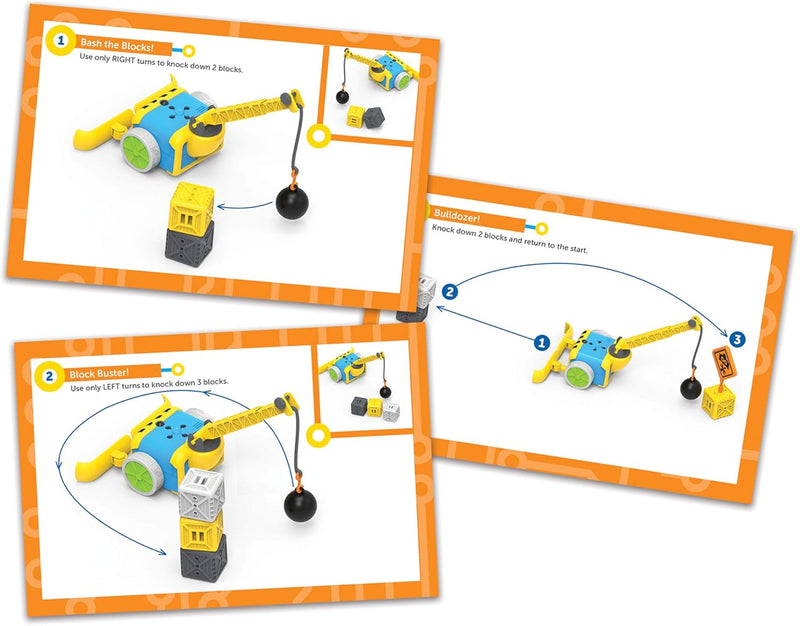 1 Bash the Blocks!
Use only RIGHT turns to knock down 2 blocks.

Bulldozer!
Knock down 2 blocks and return to the start.

2

1

3

2 Block Buster!
Use only LEFT turns to knock down 3 blocks.