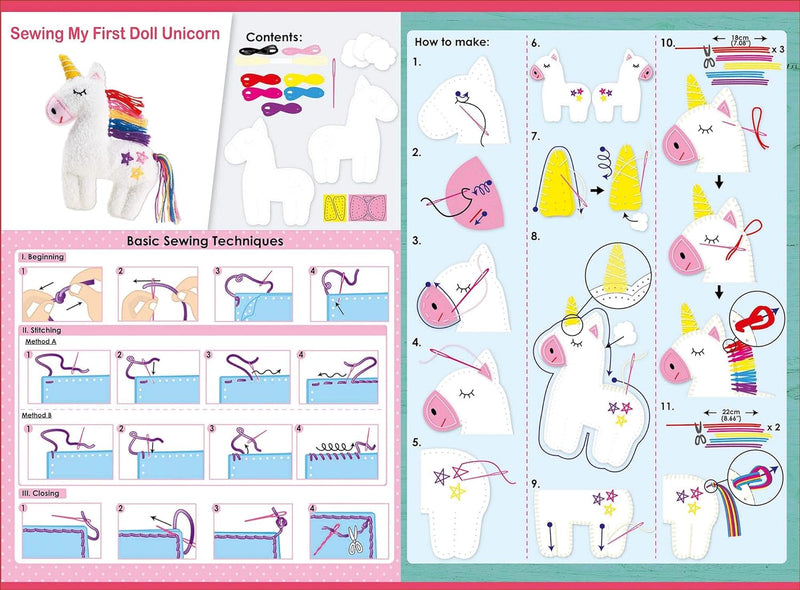 Sewing My First Doll Unicorn

Contents:

Basic Sewing Techniques

I. Beginning

1 2 3 4

II. Stitching

Method A

1 2 3 4

Method B

1 2 3 4

III. Closing

1 2 3 4

How to make:

1.

2.

3.

4.

5.

6.

7.

8.

9.

10. 18cm (7.08") x 3

11. 22cm (8.66") x 2