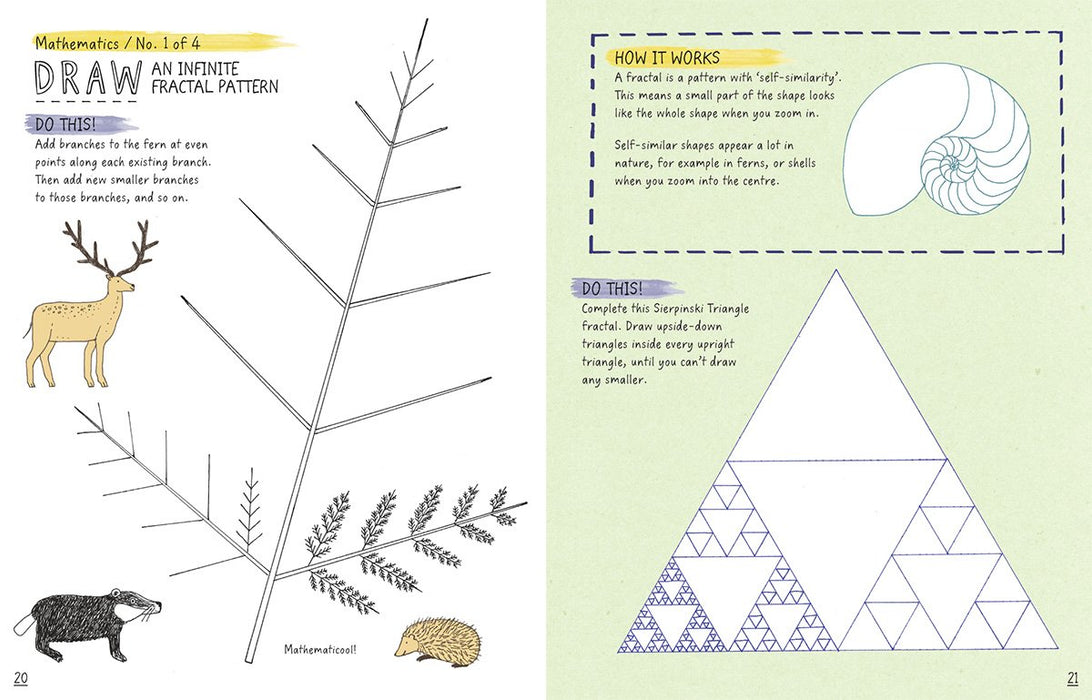 Mathematics / No. 1 of 4

DRAW AN INFINITE FRACTAL PATTERN

DO THIS!
Add branches to the fern at even points along each existing branch. Then add new smaller branches to those branches, and so on.

Mathematicool!

20

HOW IT WORKS
A fractal is a pattern with 'self-similarity'. This means a small part of the shape looks like the whole shape when you zoom in.

Self-similar shapes appear a lot in nature, for example in ferns, or shells when you zoom into the centre.

DO THIS!
Complete this Sierpinski Triangle fractal. Draw upside-down triangles inside every upright triangle, until you can't draw any smaller.

21