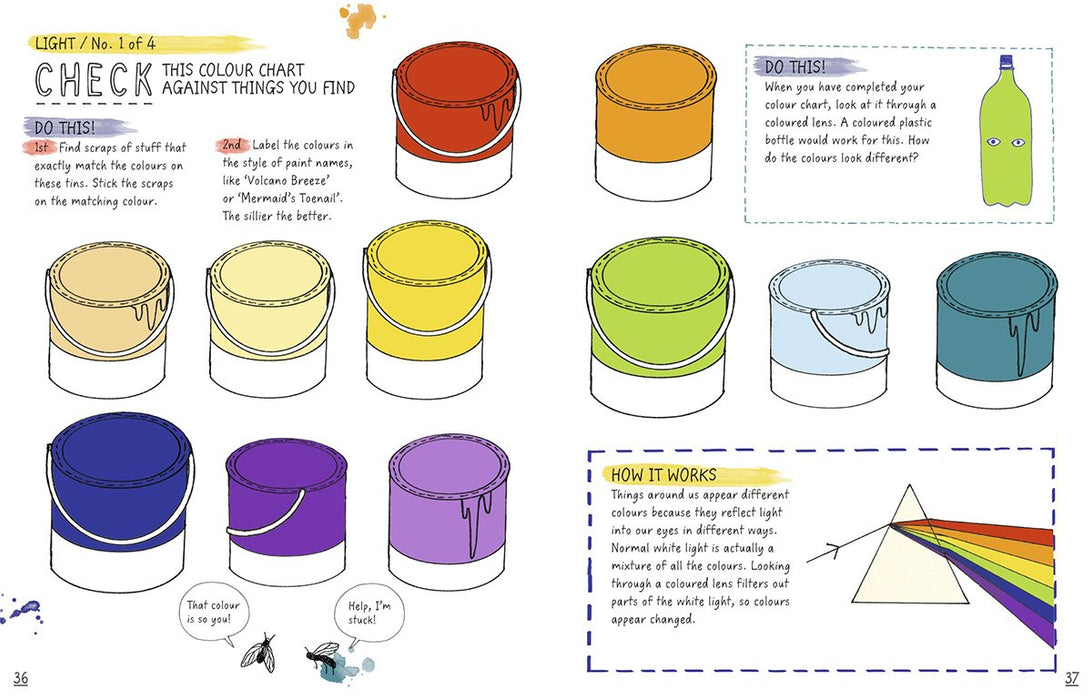 LIGHT / No. 1 of 4

CHECK THIS COLOUR CHART AGAINST THINGS YOU FIND

DO THIS!

1st Find scraps of stuff that exactly match the colours on these tins. Stick the scraps on the matching colour.

2nd Label the colours in the style of paint names, like 'Volcano Breeze' or 'Mermaid's Toenail'. The sillier the better.

That colour is so you!

Help, I'm stuck!

36

DO THIS!

When you have completed your colour chart, look at it through a coloured lens. A coloured plastic bottle would work for this. How do the colours look different?

HOW IT WORKS

Things around us appear different colours because they reflect light into our eyes in different ways. Normal white light is actually a mixture of all the colours. Looking through a coloured lens filters out parts of the white light, so colours appear changed.

37