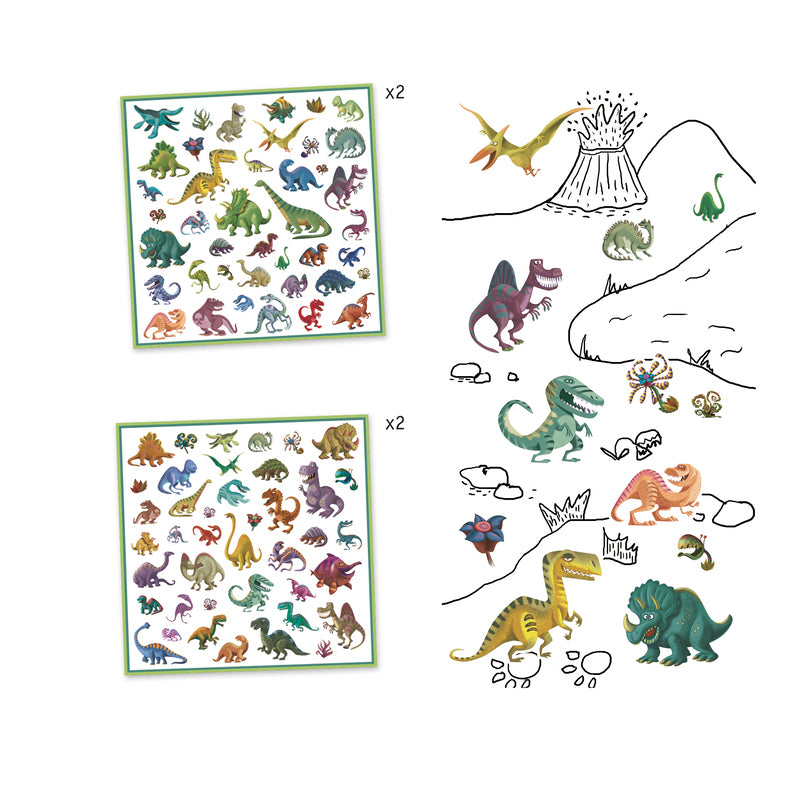 x2

x2