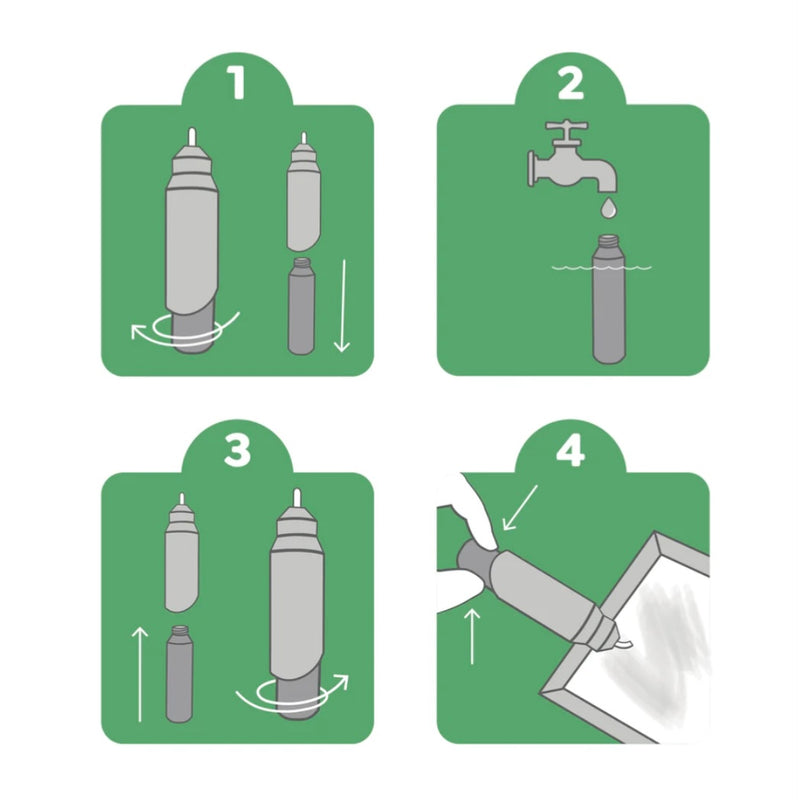 1

2

3

4