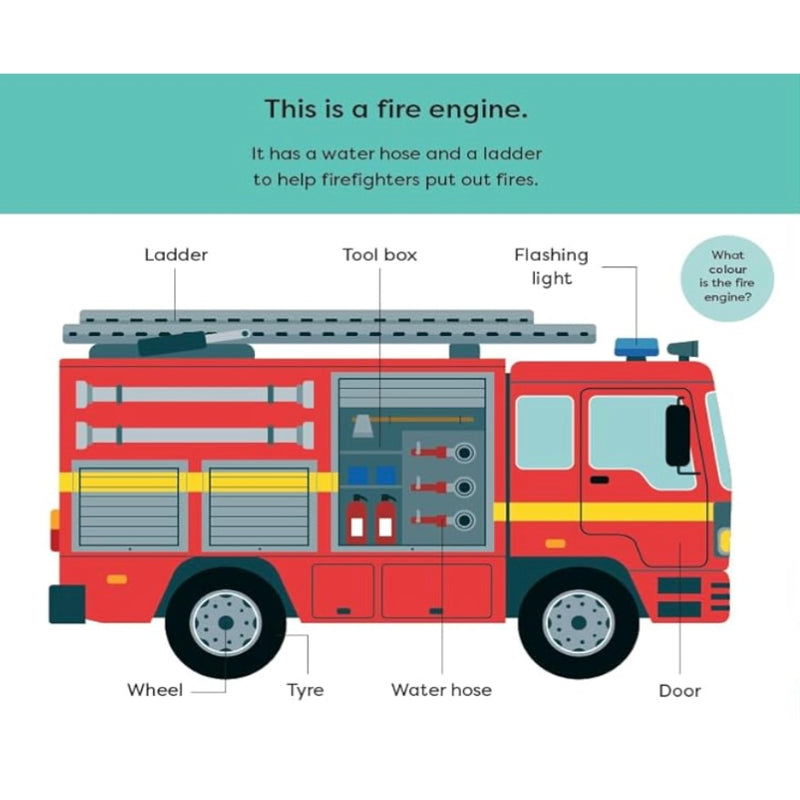 This is a fire engine.

It has a water hose and a ladder to help firefighters put out fires.

Ladder

Tool box

Flashing light

What colour is the fire engine?

Wheel

Tyre

Water hose

Door