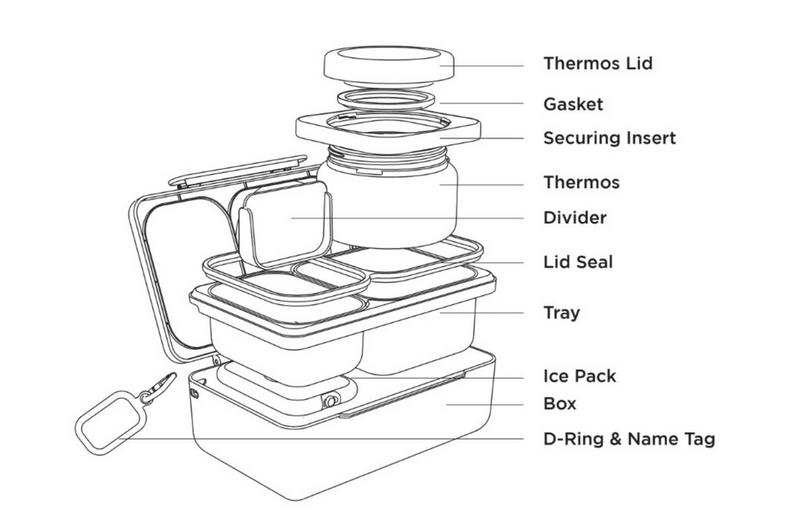 Thermos Lid
Gasket
Securing Insert
Thermos
Divider
Lid Seal
Tray
Ice Pack
Box
D-Ring & Name Tag