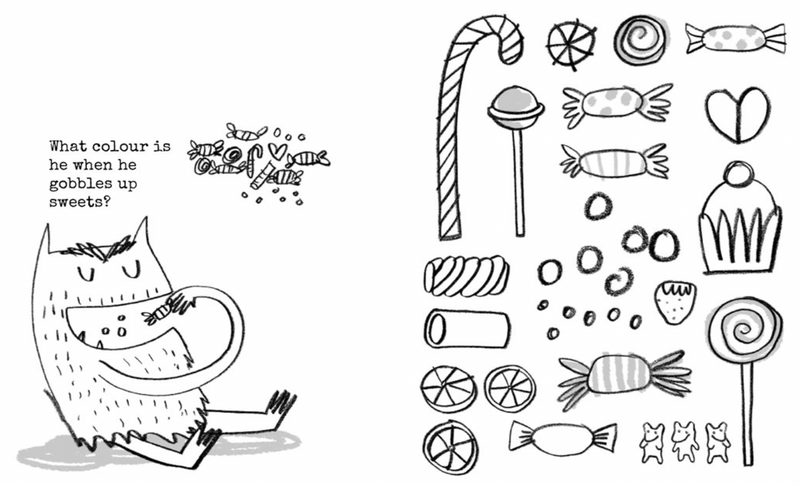 What colour is he when he gobbles up sweets?